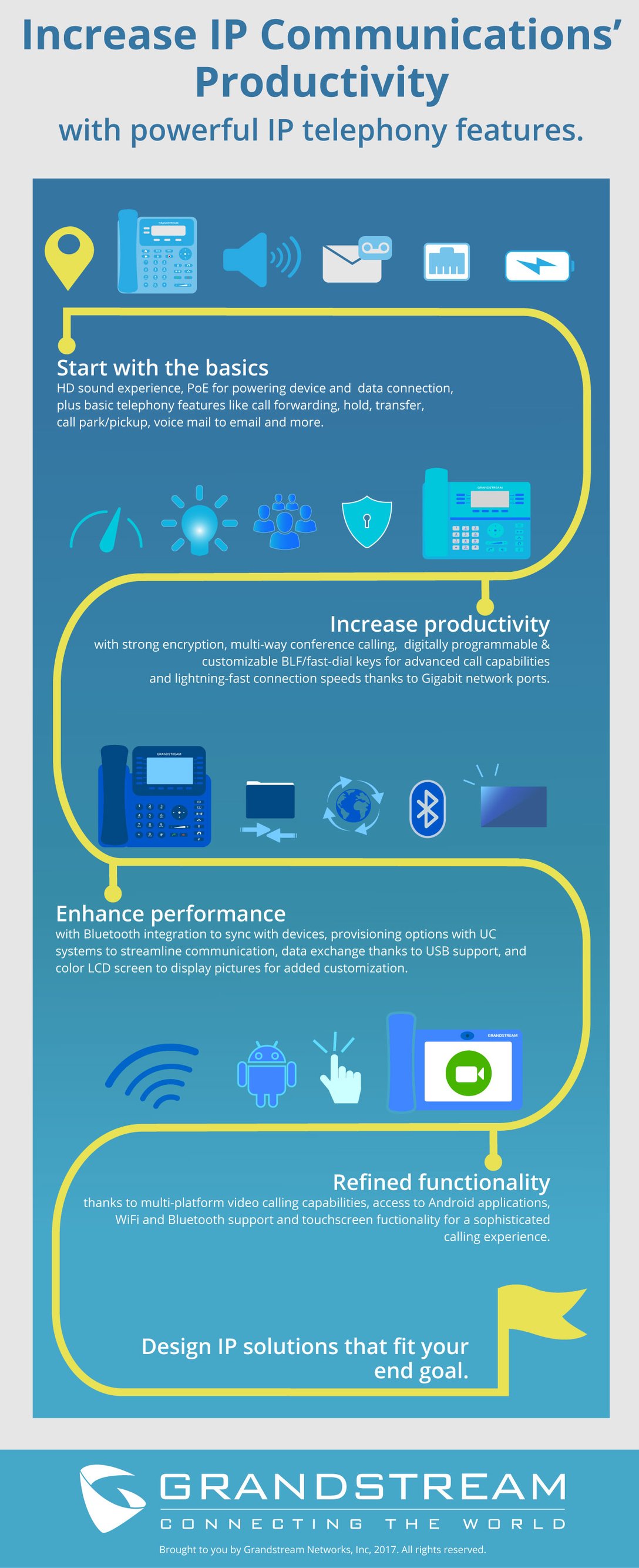 Increase IP Communications' Productivity

with powerful IP telephony features.

GRANDSTREAM

Start with the basics
HD sound experience, PoE for powering device and data connection, plus basic telephony features like call forwarding, hold, transfer, call park/pickup, voice mail to email and more.

GRANDSTREAM

Increase productivity
with strong encryption, multi-way conference calling, digitally programmable & customizable BLF/fast-dial keys for advanced call capabilities and lightning-fast connection speeds thanks to Gigabit network ports.

GRANDSTREAM

Enhance performance
with Bluetooth integration to sync with devices, provisioning options with UC systems to streamline communication, data exchange thanks to USB support, and color LCD screen to display pictures for added customization.

GRANDSTREAM

Refined functionality
thanks to multi-platform video calling capabilities, access to Android applications, WiFi and Bluetooth support and touchscreen fuctionality for a sophisticated calling experience.

Design IP solutions that fit your end goal.

GRANDSTREAM
CONNECTING THE WORLD

Brought to you by Grandstream Networks, Inc, 2017. All rights reserved.